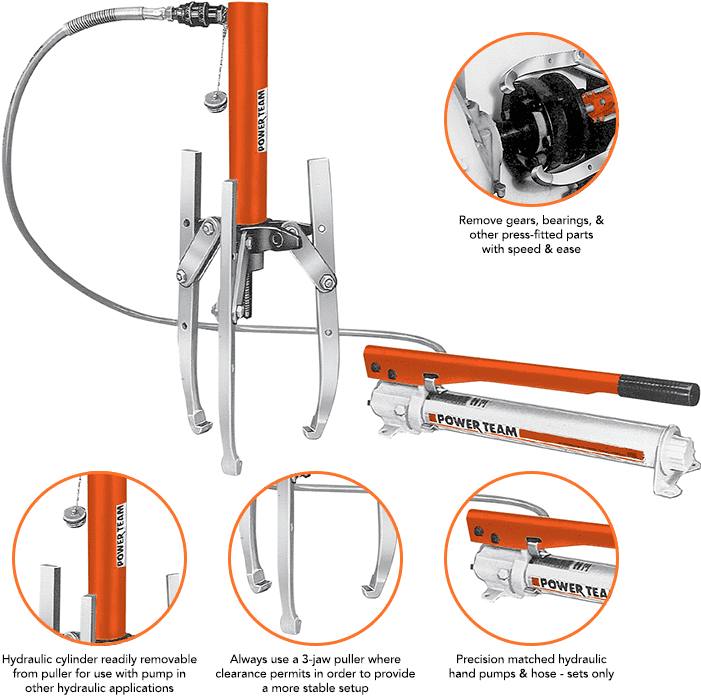 POWER TEAM

Remove gears, bearings, & other press-fitted parts with speed & ease

POWER TEAM

POWER TEAM

POWER TEAM

Hydraulic cylinder readily removable from puller for use with pump in other hydraulic applications

Always use a 3-jaw puller where clearance permits in order to provide a more stable setup

Precision matched hydraulic hand pumps & hose - sets only