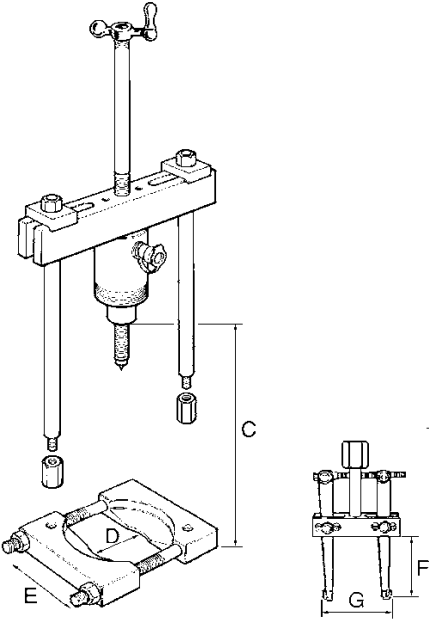 C
D
E
F
G