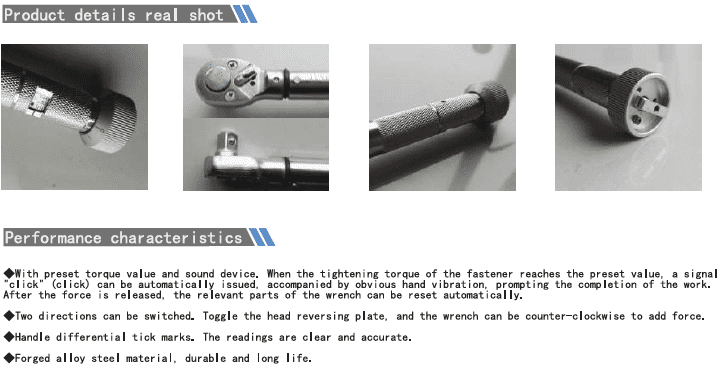 Product details real shot

Performance characteristics

◆With preset torque value and sound device. When the tightening torque of the fastener reaches the preset value, a signal "click" (click) can be automatically issued, accompanied by obvious hand vibration, prompting the completion of the work. After the force is released, the relevant parts of the wrench can be reset automatically.

◆Two directions can be switched. Toggle the head reversing plate, and the wrench can be counter-clockwise to add force.

◆Handle differential tick marks. The readings are clear and accurate.

◆Forged alloy steel material, durable and long life.