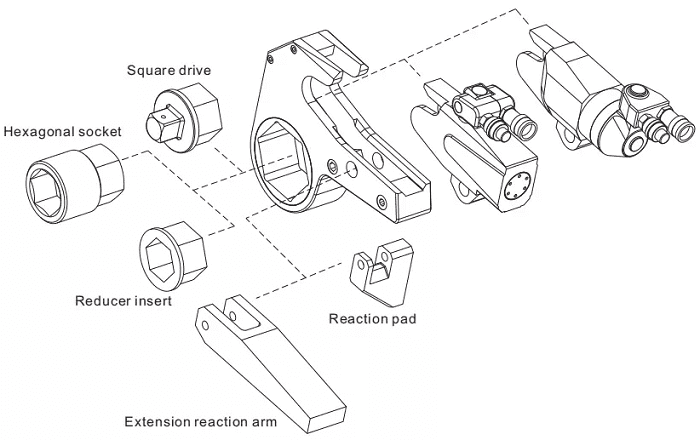 Square drive

Hexagonal socket

Reducer insert

Reaction pad

Extension reaction arm