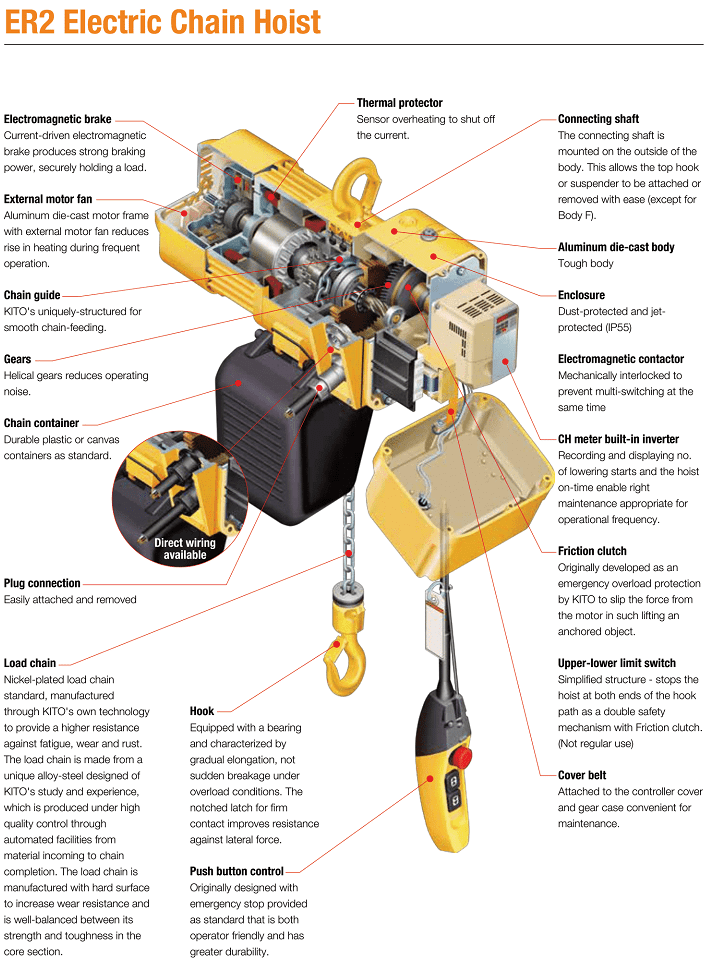 ER2 Electric Chain Hoist

Electromagnetic brake
Current-driven electromagnetic brake produces strong braking power, securely holding a load.

External motor fan
Aluminum die-cast motor frame with external motor fan reduces rise in heating during frequent operation.

Chain guide
KITO's uniquely-structured for smooth chain-feeding.

Gears
Helical gears reduces operating noise.

Chain container
Durable plastic or canvas containers as standard.

Direct wiring available

Plug connection
Easily attached and removed

Load chain
Nickel-plated load chain standard, manufactured through KITO's own technology to provide a higher resistance against fatigue, wear and rust. The load chain is made from a unique alloy-steel designed of KITO's study and experience, which is produced under high quality control through automated facilities from material incoming to chain completion. The load chain is manufactured with hard surface to increase wear resistance and is well-balanced between its strength and toughness in the core section.

Thermal protector
Sensor overheating to shut off the current.

Hook
Equipped with a bearing and characterized by gradual elongation, not sudden breakage under overload conditions. The notched latch for firm contact improves resistance against lateral force.

Push button control
Originally designed with emergency stop provided as standard that is both operator friendly and has greater durability.

Connecting shaft
The connecting shaft is mounted on the outside of the body. This allows the top hook or suspender to be attached or removed with ease (except for Body F).

Aluminum die-cast body
Tough body

Enclosure
Dust-protected and jet-protected (IP55)

Electromagnetic contactor
Mechanically interlocked to prevent multi-switching at the same time

CH meter built-in inverter
Recording and displaying no. of lowering starts and the hoist on-time enable right maintenance appropriate for operational frequency.

Friction clutch
Originally developed as an emergency overload protection by KITO to slip the force from the motor in such lifting an anchored object.

Upper-lower limit switch
Simplified structure - stops the hoist at both ends of the hook path as a double safety mechanism with Friction clutch. (Not regular use)

Cover belt
Attached to the controller cover and gear case convenient for maintenance.