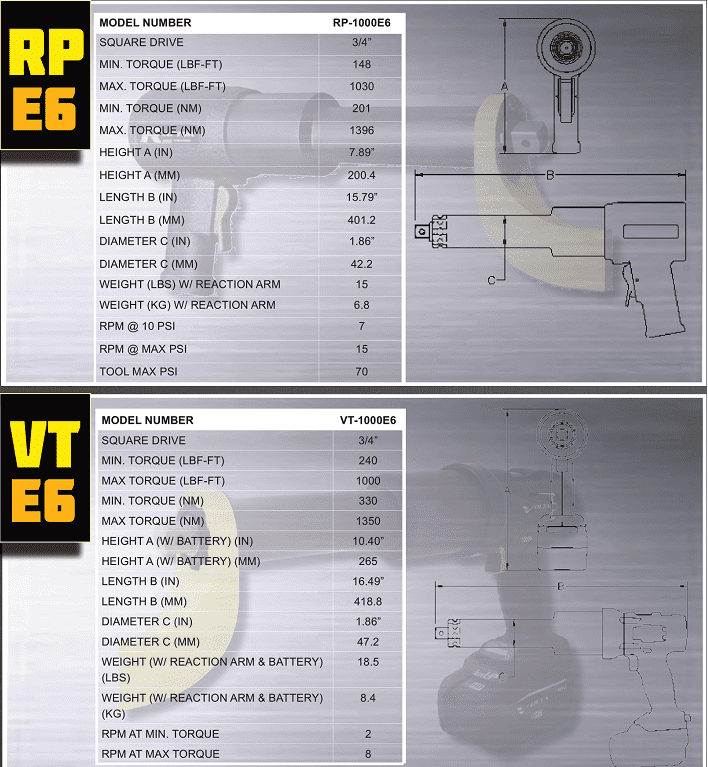 RP E6

| MODEL NUMBER | RP-1000E6 |
|---|---|
| SQUARE DRIVE | 3/4" |
| MIN. TORQUE (LBF-FT) | 148 |
| MAX. TORQUE (LBF-FT) | 1030 |
| MIN. TORQUE (NM) | 201 |
| MAX. TORQUE (NM) | 1396 |
| HEIGHT A (IN) | 7.89" |
| HEIGHT A (MM) | 200.4 |
| LENGTH B (IN) | 15.79" |
| LENGTH B (MM) | 401.2 |
| DIAMETER C (IN) | 1.86" |
| DIAMETER C (MM) | 42.2 |
| WEIGHT (LBS) W/ REACTION ARM | 15 |
| WEIGHT (KG) W/ REACTION ARM | 6.8 |
| RPM @ 10 PSI | 7 |
| RPM @ MAX PSI | 15 |
| TOOL MAX PSI | 70 |

A
B
C

VT E6

| MODEL NUMBER | VT-1000E6 |
|---|---|
| SQUARE DRIVE | 3/4" |
| MIN. TORQUE (LBF-FT) | 240 |
| MAX TORQUE (LBF-FT) | 1000 |
| MIN. TORQUE (NM) | 330 |
| MAX TORQUE (NM) | 1350 |
| HEIGHT A (W/ BATTERY) (IN) | 10.40" |
| HEIGHT A (W/ BATTERY) (MM) | 265 |
| LENGTH B (IN) | 16.49" |
| LENGTH B (MM) | 418.8 |
| DIAMETER C (IN) | 1.86" |
| DIAMETER C (MM) | 47.2 |
| WEIGHT (W/ REACTION ARM & BATTERY) (LBS) | 18.5 |
| WEIGHT (W/ REACTION ARM & BATTERY) (KG) | 8.4 |
| RPM AT MIN. TORQUE | 2 |
| RPM AT MAX TORQUE | 8 |

A
B